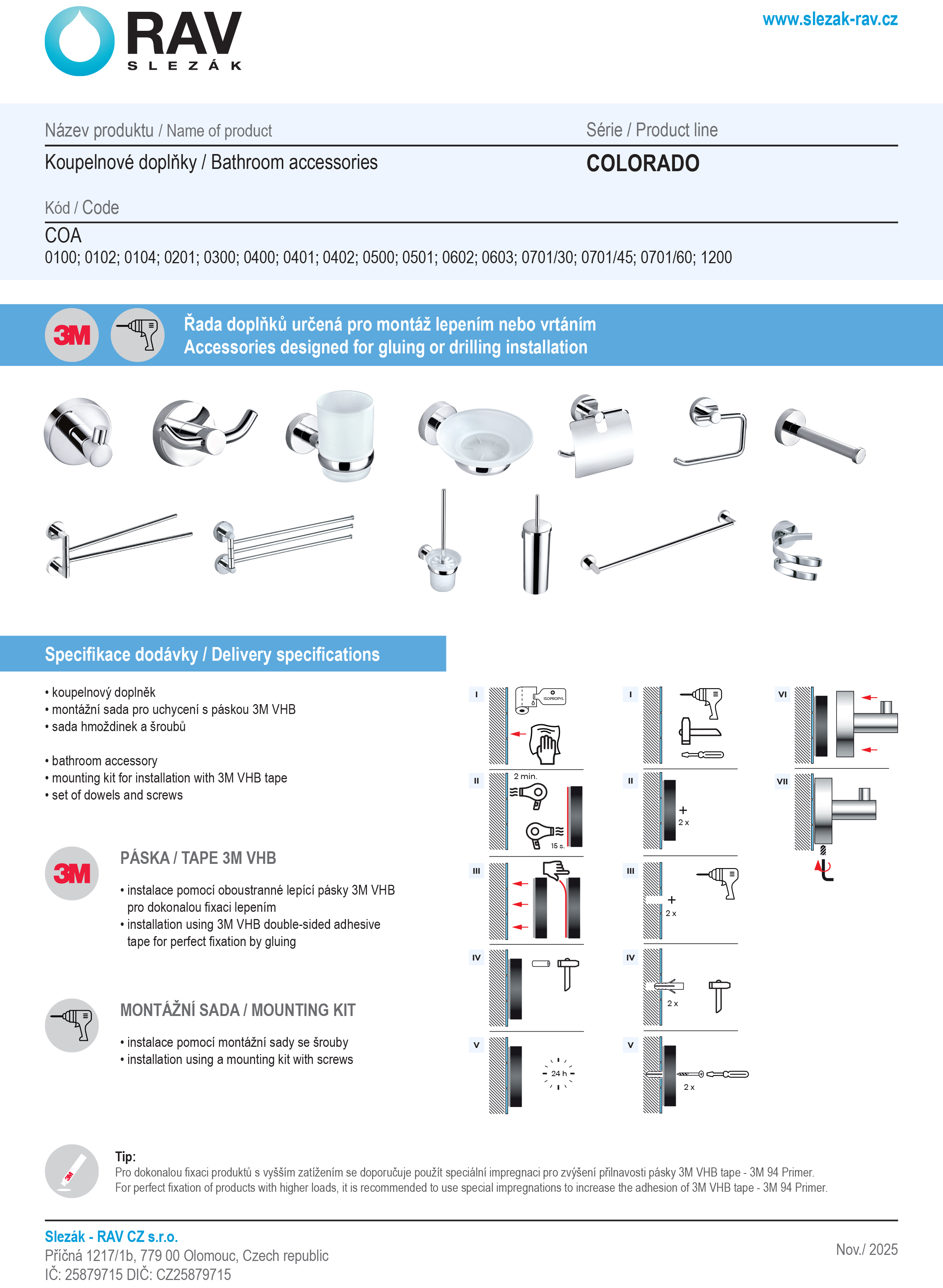 RAV
SLEZÁK

www.slezak-rav.cz

Název produktu / Name of product
Koupelnové doplňky / Bathroom accessories

Série / Product line
COLORADO

Kód / Code
COA
0100; 0102; 0104; 0201; 0300; 0400; 0401; 0402; 0500; 0501; 0602; 0603; 0701/30; 0701/45; 0701/60; 1200

3M

Řada doplňků určená pro montáž lepením nebo vrtáním
Accessories designed for gluing or drilling installation

Specifikace dodávky / Delivery specifications

• koupelnový doplněk
• montážní sada pro uchycení s páskou 3M VHB
• sada hmoždinek a šroubů

• bathroom accessory
• mounting kit for installation with 3M VHB tape
• set of dowels and screws

3M

PÁSKA / TAPE 3M VHB

• instalace pomocí oboustranné lepící pásky 3M VHB pro dokonalou fixaci lepením
• installation using 3M VHB double-sided adhesive tape for perfect fixation by gluing

MONTÁŽNÍ SADA / MOUNTING KIT

• instalace pomocí montážní sady se šrouby
• installation using a mounting kit with screws

I
ISOPROPYL
II
2 min.
15 s.
III
IV
V
24 h

I
II
2 x
III
2 x
IV
2 x
V
2 x

VI
VII

Tip:
Pro dokonalou fixaci produktů s vyšším zatížením se doporučuje použít speciální impregnaci pro zvýšení přilnavosti pásky 3M VHB tape - 3M 94 Primer.
For perfect fixation of products with higher loads, it is recommended to use special impregnations to increase the adhesion of 3M VHB tape - 3M 94 Primer.

Slezák - RAV CZ s.r.o.
Příčná 1217/1b, 779 00 Olomouc, Czech republic
IČ: 25879715 DIČ: CZ25879715

Nov./ 2025